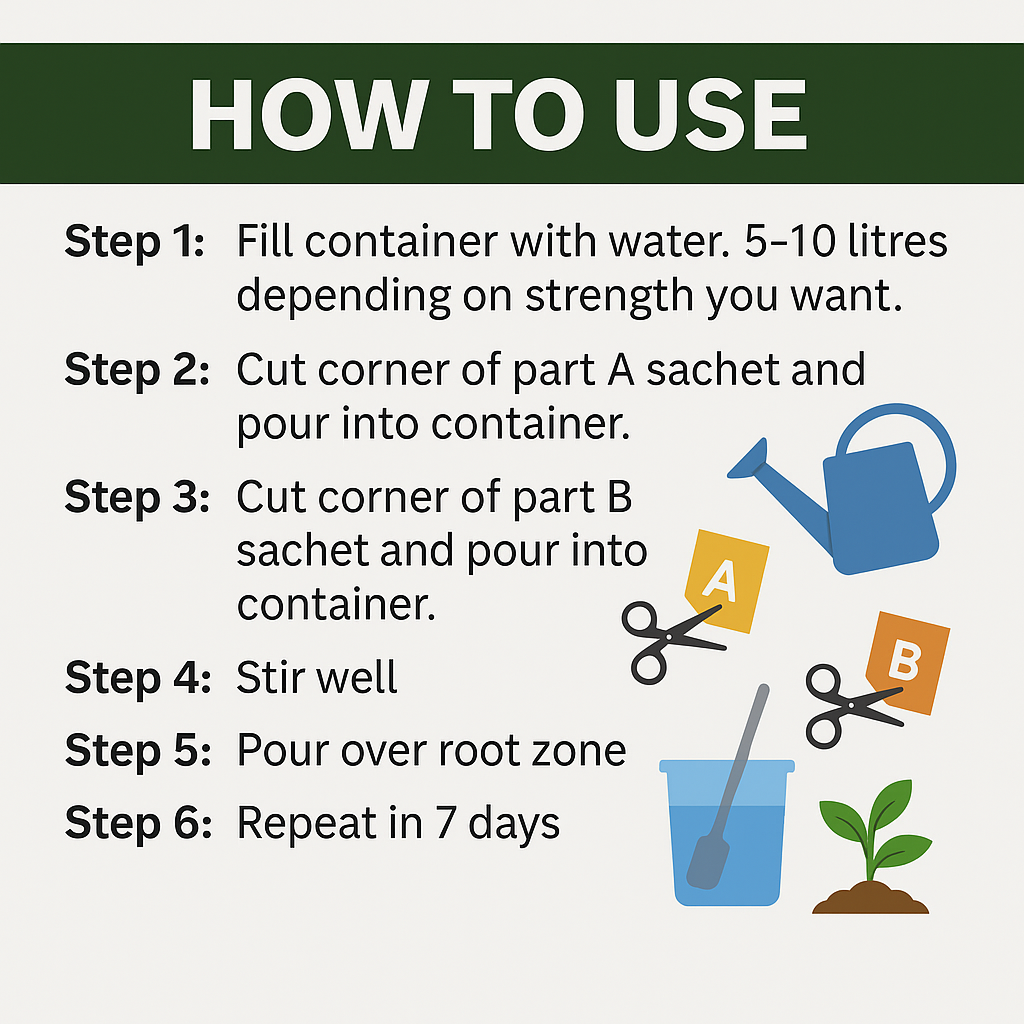 HOW TO USE

Step 1: Fill container with water. 5–10 litres depending on strength you want.

Step 2: Cut corner of part A sachet and pour into container.

Step 3: Cut corner of part B sachet and pour into container.

Step 4: Stir well

Step 5: Pour over root zone

Step 6: Repeat in 7 days

A

B